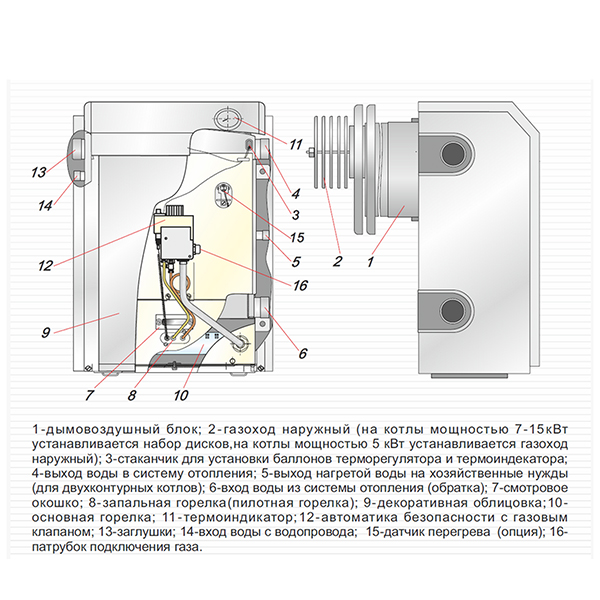 11
13
4
14
3
15
12
5
2
1
16
9
6
7
8
10

1-дымовоздушный блок; 2-газоход наружный (на котлы мощностью 7-15кВт устанавливается набор дисков,на котлы мощностью 5 кВт устанавливается газоход наружный); 3-стаканчик для установки баллонов терморегулятора и термоиндекатора; 4-выход воды в систему отопления; 5-выход нагретой воды на хозяйственные нужды (для двухконтурных котлов); 6-вход воды из системы отопления (обратка); 7-смотровое окошко; 8-запальная горелка(пилотная горелка); 9-декоративная облицовка;10-основная горелка; 11-термоиндикатор;12-автоматика безопасности с газовым клапаном; 13-заглушки; 14-вход воды с водопровода; 15-датчик перегрева (опция); 16-патрубок подключения газа.