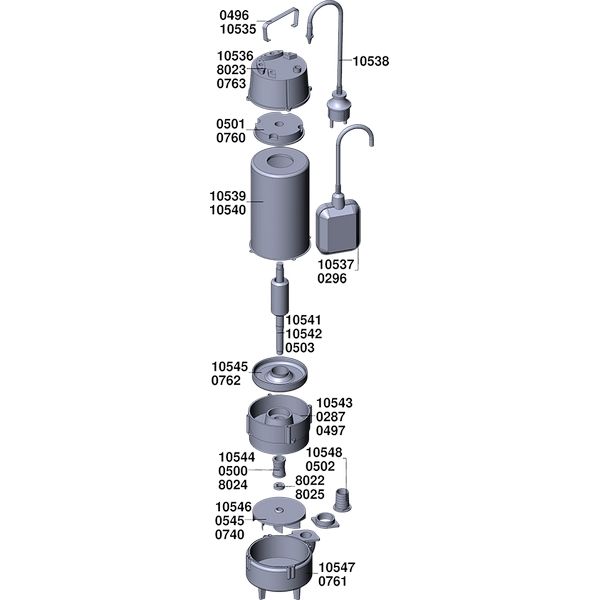 0496
10535

10538

10536
8023
0763

0501
0760

10539
10540

10537
0296

10541
10542
0503

10545
0762

10543
0287
0497

10544
0500
8024

10548
0502

8022
8025

10546
0545
0740

10547
0761